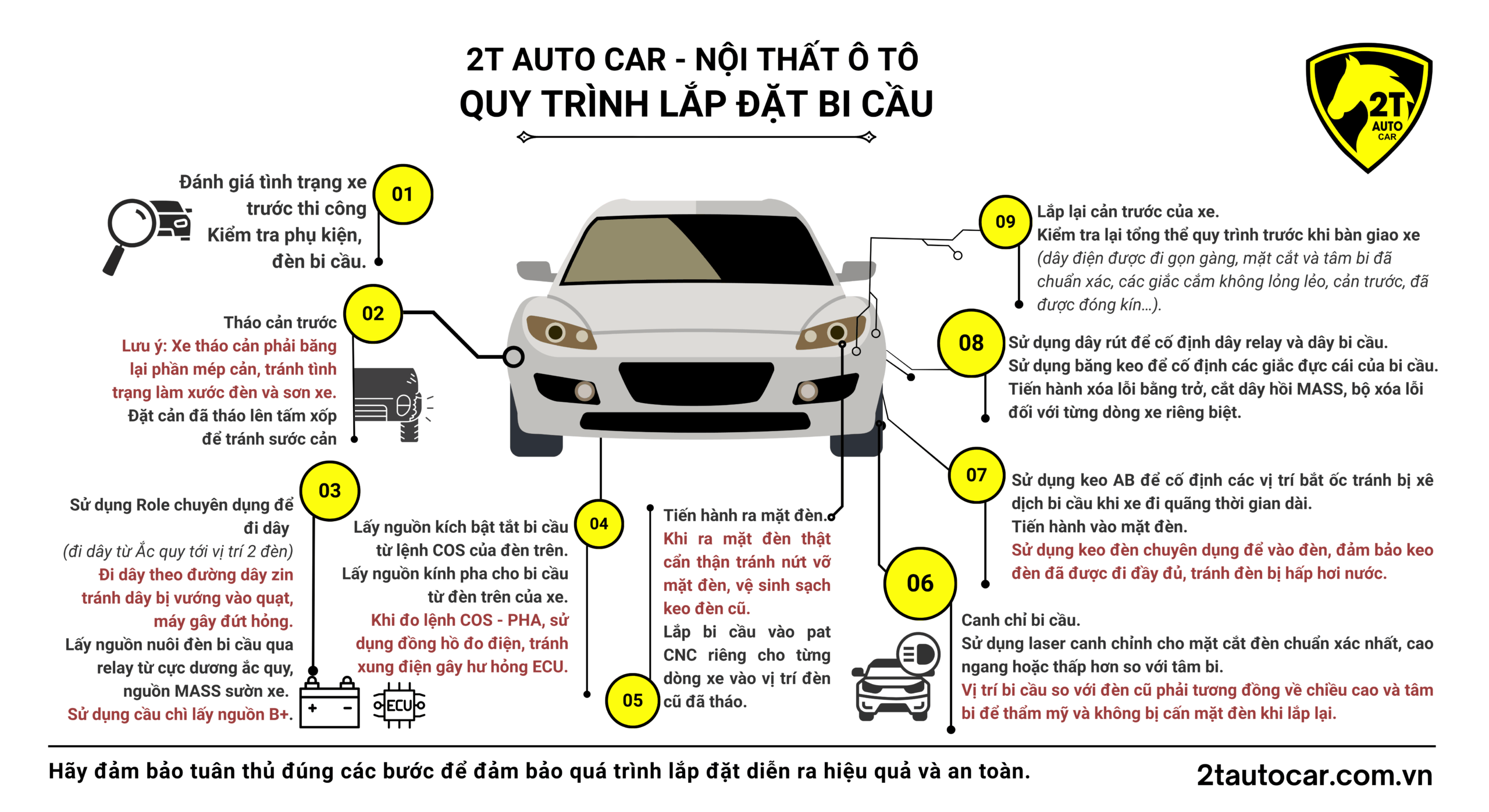 2T AUTO CAR - NỘI THẤT Ô TÔ
QUY TRÌNH LẮP ĐẶT BI CẦU

2T AUTO CAR

01
Đánh giá tình trạng xe trước thi công
Kiểm tra phụ kiện, đèn bi cầu.

02
Tháo cản trước
Lưu ý: Xe tháo cản phải băng lại phần mép cản, tránh tình trạng làm xước đèn và sơn xe.
Đặt cản đã tháo lên tấm xốp để tránh sước cản

03
Sử dụng Role chuyên dụng để đi dây
(đi dây từ Ắc quy tới vị trí 2 đèn)
Đi dây theo đường dây zin tránh dây bị vướng vào quạt, máy gây đứt hỏng.
Lấy nguồn nuôi đèn bi cầu qua relay từ cực dương ắc quy, nguồn MASS sườn xe.
Sử dụng cầu chì lấy nguồn B+.

ECU

04
Lấy nguồn kích bật tắt bi cầu từ lệnh COS của đèn trên.
Lấy nguồn kính pha cho bi cầu từ đèn trên của xe.
Khi đo lệnh COS - PHA, sử dụng đồng hồ đo điện, tránh xung điện gây hư hỏng ECU.

05
Tiến hành ra mặt đèn.
Khi ra mặt đèn thật cẩn thận tránh nứt vỡ mặt đèn, vệ sinh sạch keo đèn cũ.
Lắp bi cầu vào pat CNC riêng cho từng dòng xe vào vị trí đèn cũ đã tháo.

06
Canh chỉ bi cầu.
Sử dụng laser canh chỉnh cho mặt cắt đèn chuẩn xác nhất, cao ngang hoặc thấp hơn so với tâm bi.
Vị trí bi cầu so với đèn cũ phải tương đồng về chiều cao và tâm bi để thẩm mỹ và không bị cấn mặt đèn khi lắp lại.

07
Sử dụng keo AB để cố định các vị trí bắt ốc tránh bị xê dịch bi cầu khi xe đi quãng thời gian dài.
Tiến hành vào mặt đèn.
Sử dụng keo đèn chuyên dụng để vào đèn, đảm bảo keo đèn đã được đi đầy đủ, tránh đèn bị hấp hơi nước.

08
Sử dụng dây rút để cố định dây relay và dây bi cầu.
Sử dụng băng keo để cố định các giắc đực cái của bi cầu.
Tiến hành xóa lỗi bằng trở, cắt dây hồi MASS, bộ xóa lỗi đối với từng dòng xe riêng biệt.

09
Lắp lại cản trước của xe.
Kiểm tra lại tổng thể quy trình trước khi bàn giao xe
(dây điện được đi gọn gàng, mặt cắt và tâm bi đã chuẩn xác, các giắc cắm không lỏng lẻo, cản trước, đã được đóng kín...).

Hãy đảm bảo tuân thủ đúng các bước để đảm bảo quá trình lắp đặt diễn ra hiệu quả và an toàn.
2tautocar.com.vn