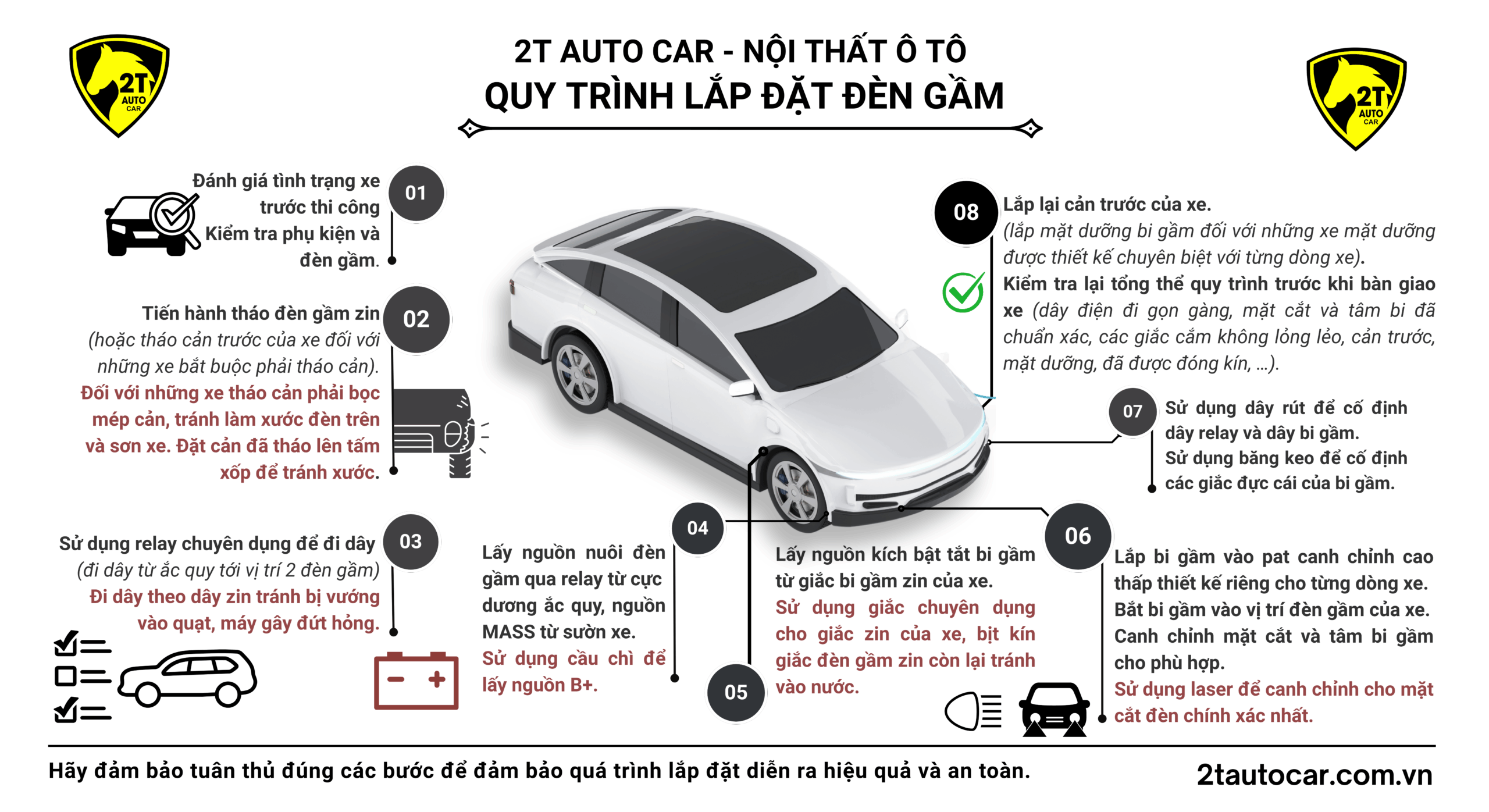 2T AUTO CAR

2T AUTO CAR - NỘI THẤT Ô TÔ
QUY TRÌNH LẮP ĐẶT ĐÈN GẦM

2T AUTO CAR

01
Đánh giá tình trạng xe trước thi công
Kiểm tra phụ kiện và đèn gầm.

02
Tiến hành tháo đèn gầm zin (hoặc tháo cản trước của xe đối với những xe bắt buộc phải tháo cản).
Đối với những xe tháo cản phải bọc mép cản, tránh làm xước đèn trên và sơn xe. Đặt cản đã tháo lên tấm xốp để tránh xước.

03
Sử dụng relay chuyên dụng để đi dây (đi dây từ ắc quy tới vị trí 2 đèn gầm)
Đi dây theo dây zin tránh bị vướng vào quạt, máy gây đứt hỏng.

04
Lấy nguồn nuôi đèn gầm qua relay từ cực dương ắc quy, nguồn MASS từ sườn xe.
Sử dụng cầu chì để lấy nguồn B+.

05
Lấy nguồn kích bật tắt bi gầm từ giắc bi gầm zin của xe.
Sử dụng giắc chuyên dụng cho giắc zin của xe, bịt kín giắc đèn gầm zin còn lại tránh vào nước.

06
Lắp bi gầm vào pat canh chỉnh cao thấp thiết kế riêng cho từng dòng xe.
Bắt bi gầm vào vị trí đèn gầm của xe.
Canh chỉnh mặt cắt và tâm bi gầm cho phù hợp.
Sử dụng laser để canh chỉnh cho mặt cắt đèn chính xác nhất.

07
Sử dụng dây rút để cố định dây relay và dây bi gầm.
Sử dụng băng keo để cố định các giắc đực cái của bi gầm.

08
Lắp lại cản trước của xe.
(lắp mặt dưỡng bi gầm đối với những xe mặt dưỡng được thiết kế chuyên biệt với từng dòng xe).
Kiểm tra lại tổng thể quy trình trước khi bàn giao xe (dây điện đi gọn gàng, mặt cắt và tâm bi đã chuẩn xác, các giắc cắm không lỏng lẻo, cản trước, mặt dưỡng, đã được đóng kín, ...).

Hãy đảm bảo tuân thủ đúng các bước để đảm bảo quá trình lắp đặt diễn ra hiệu quả và an toàn.
2tautocar.com.vn